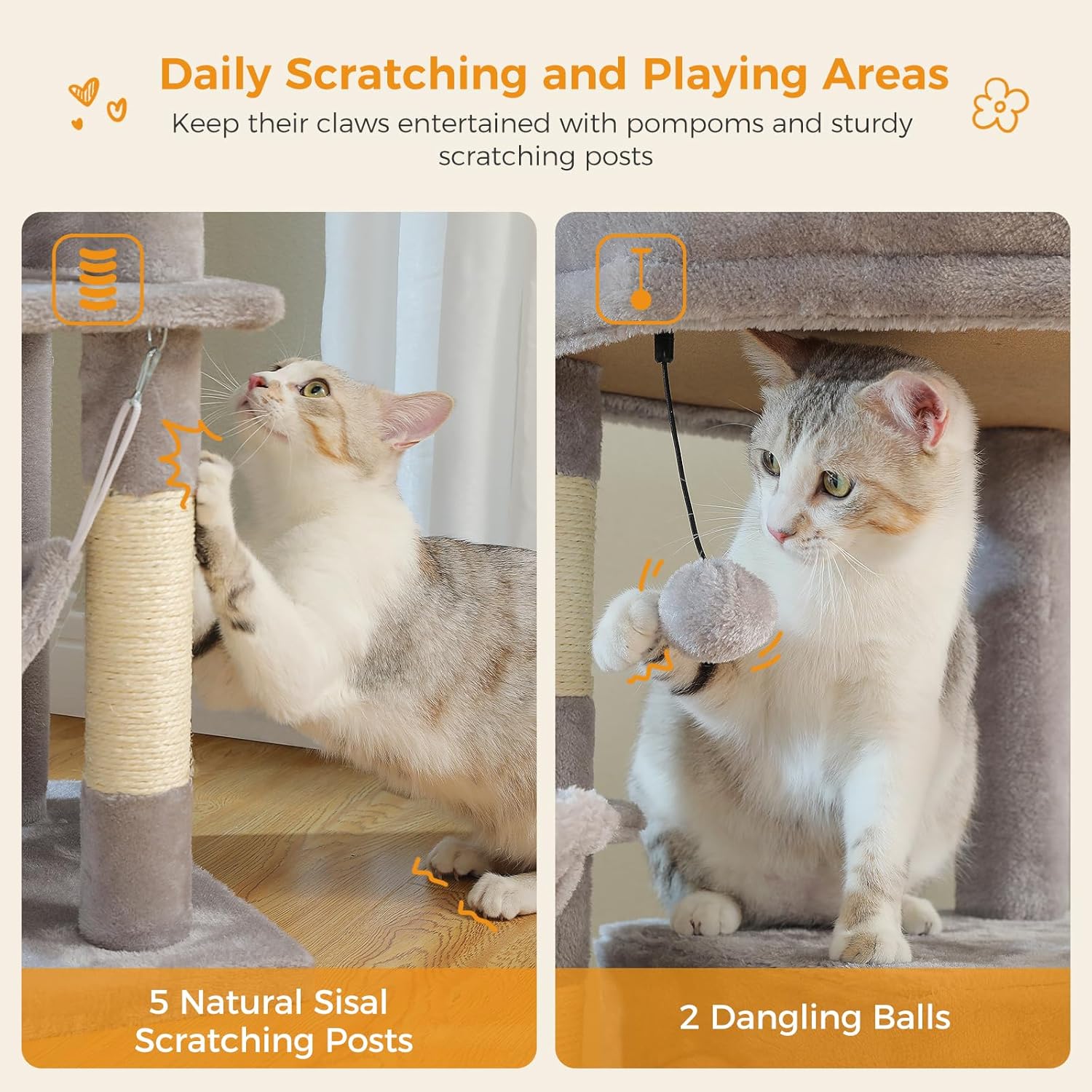 Daily Scratching and Playing Areas

Keep their claws entertained with pompoms and sturdy scratching posts

5 Natural Sisal Scratching Posts

2 Dangling Balls