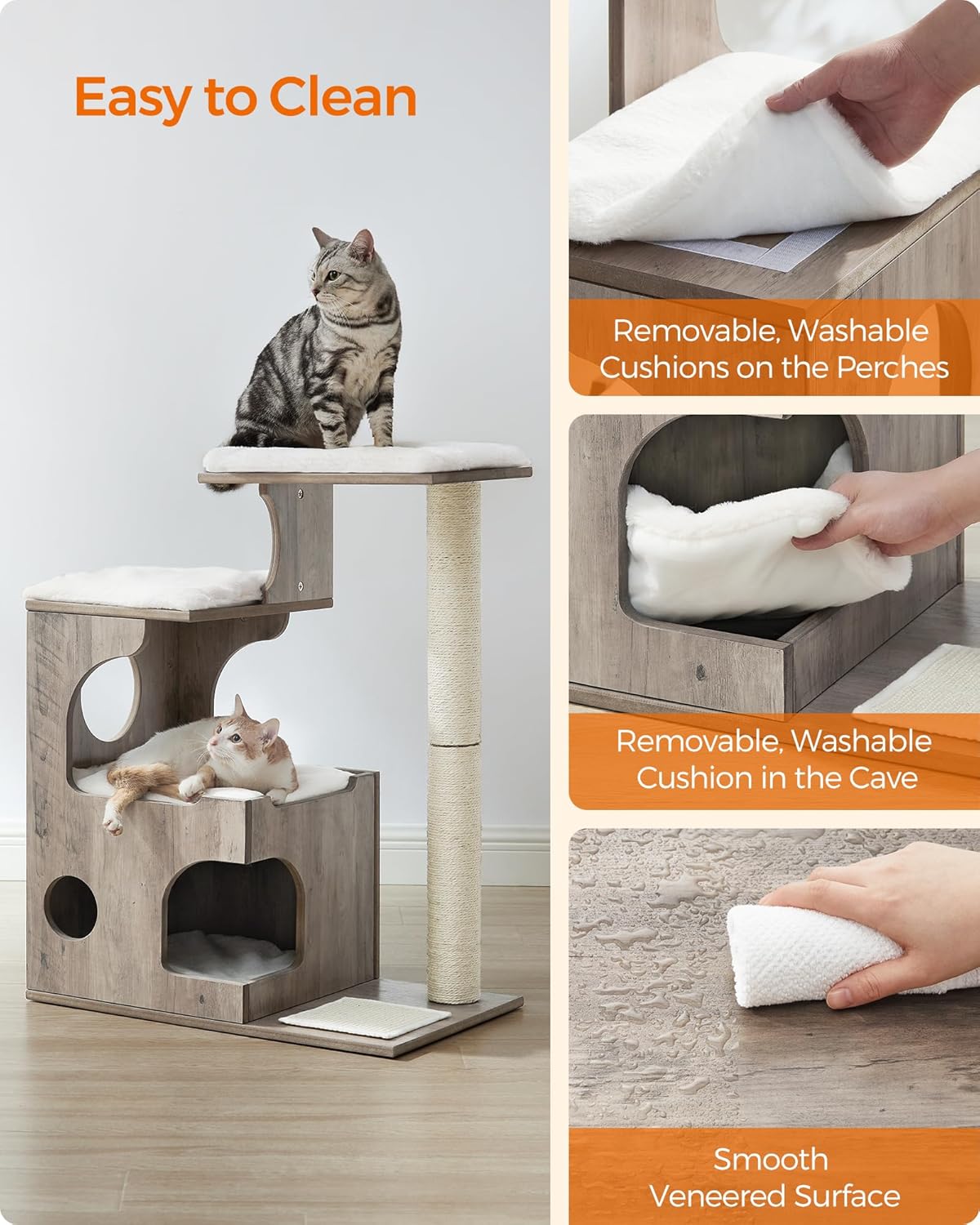 Easy to Clean

Removable, Washable Cushions on the Perches

Removable, Washable Cushion in the Cave

Smooth Veneered Surface