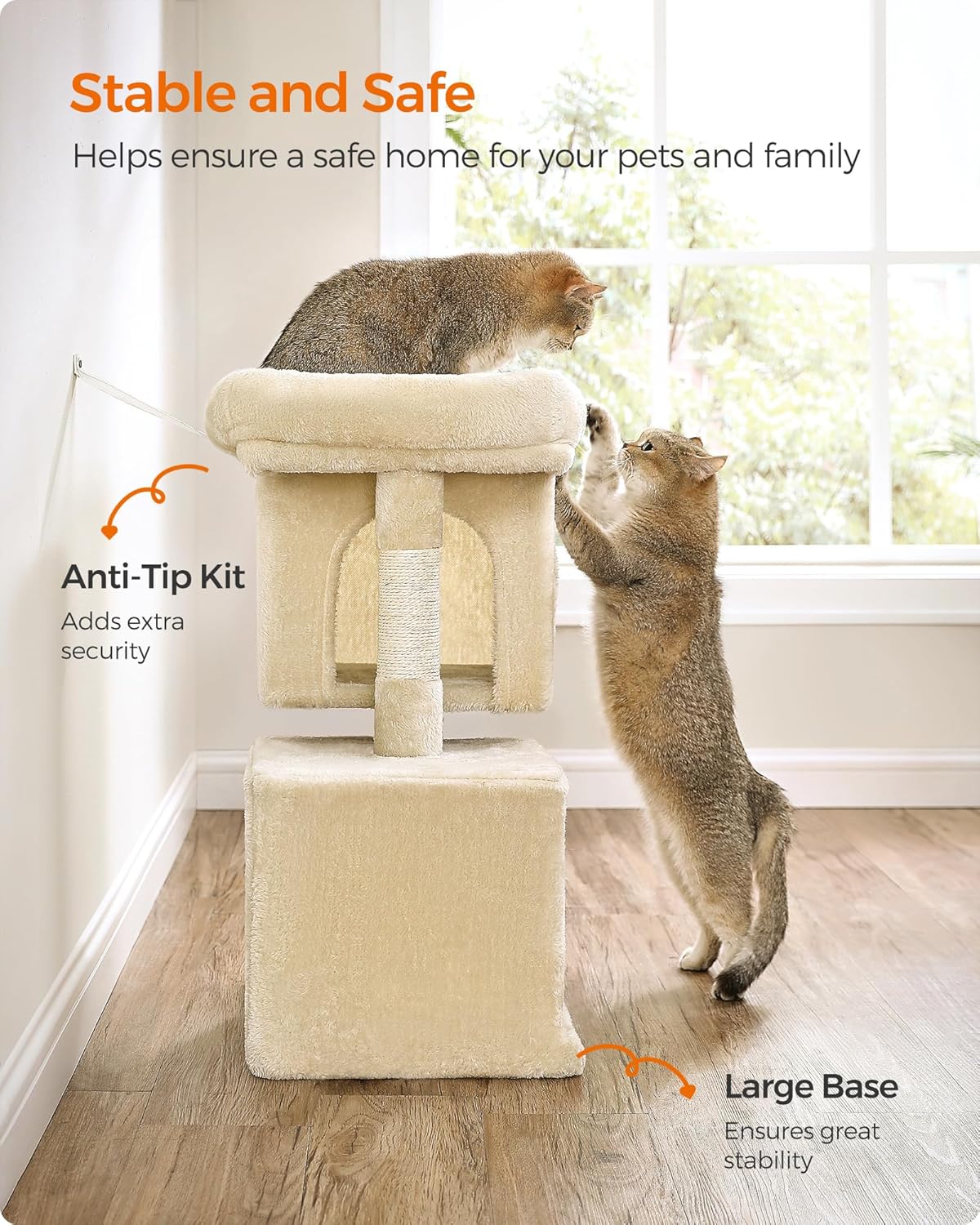 Stable and Safe
Helps ensure a safe home for your pets and family

Anti-Tip Kit
Adds extra security

Large Base
Ensures great stability