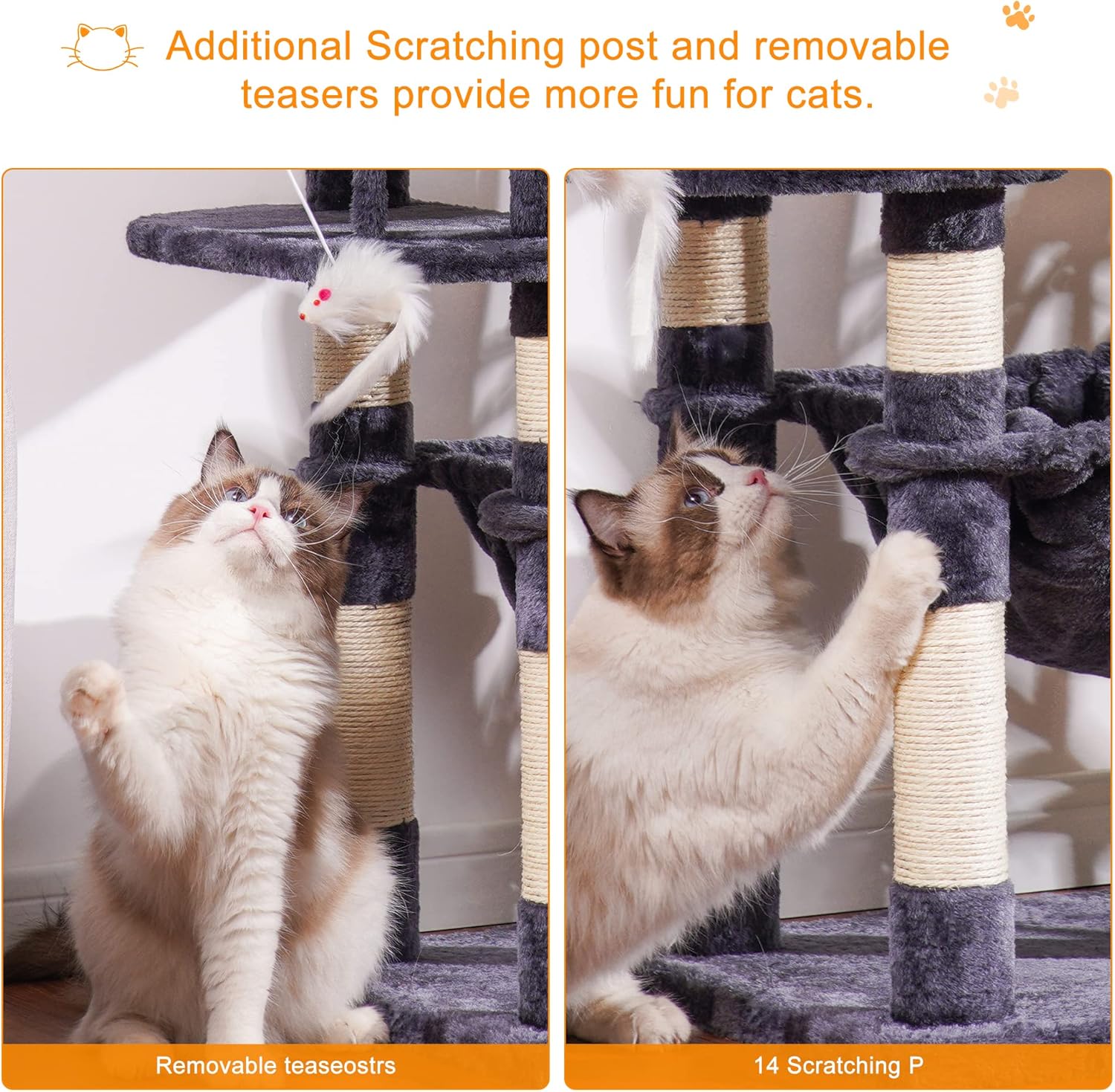 Additional Scratching post and removable teasers provide more fun for cats.

Removable teaseostrs

14 Scratching P