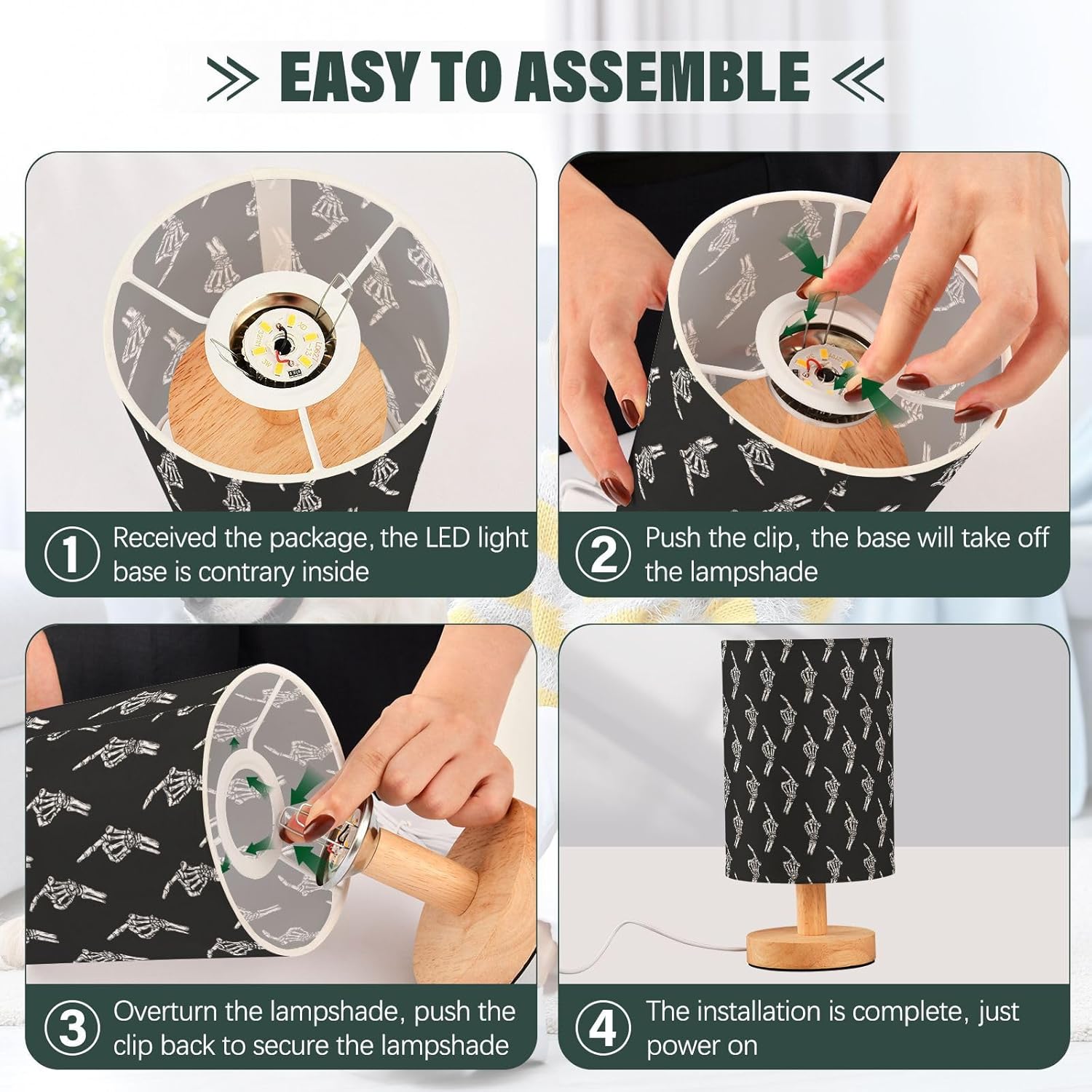 EASY TO ASSEMBLE

1 Received the package, the LED light base is contrary inside

2 Push the clip, the base will take off the lampshade

3 Overturn the lampshade, push the clip back to secure the lampshade

4 The installation is complete, just power on