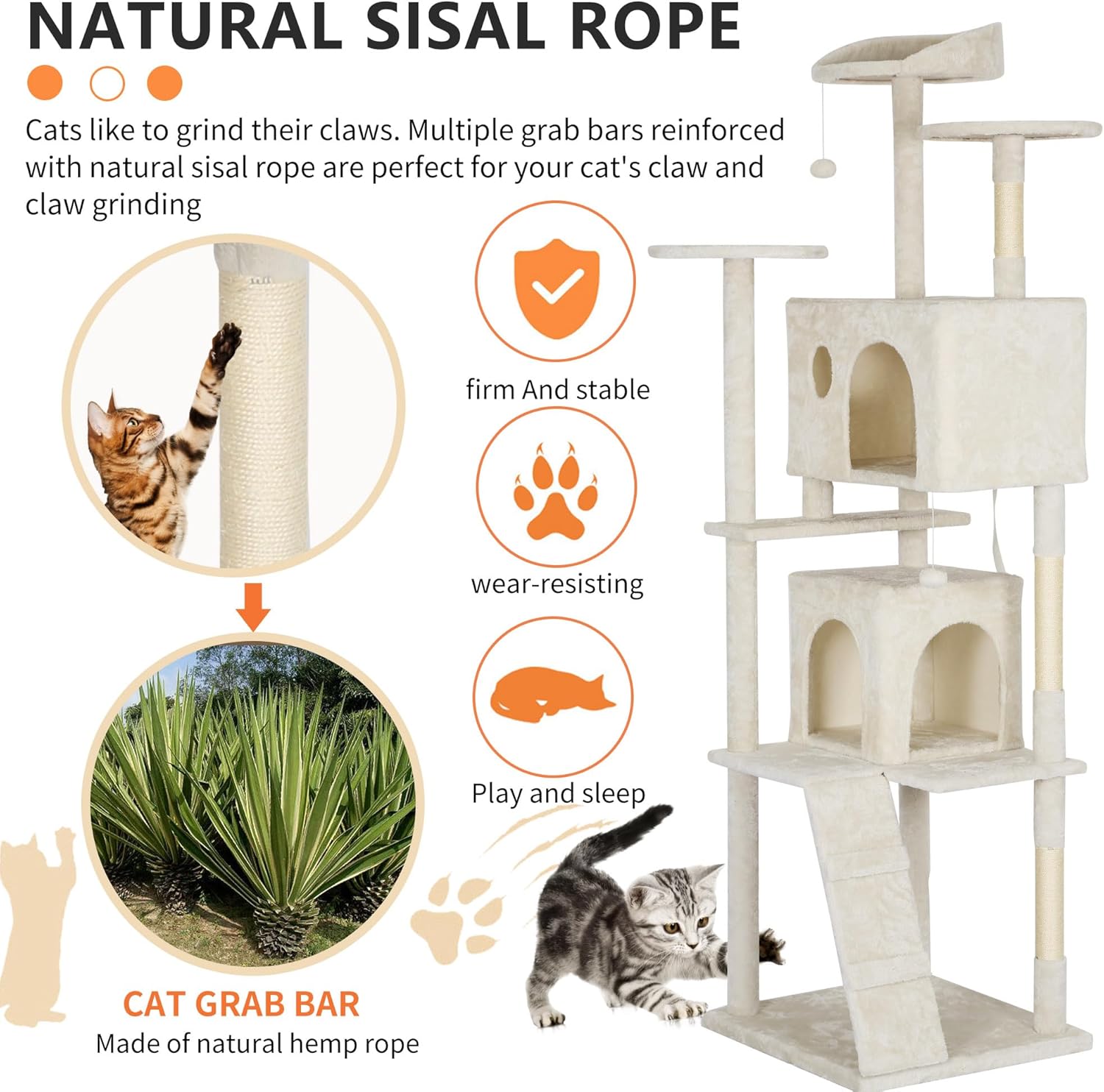 NATURAL SISAL ROPE

Cats like to grind their claws. Multiple grab bars reinforced with natural sisal rope are perfect for your cat's claw and claw grinding

firm And stable

wear-resisting

Play and sleep

CAT GRAB BAR
Made of natural hemp rope