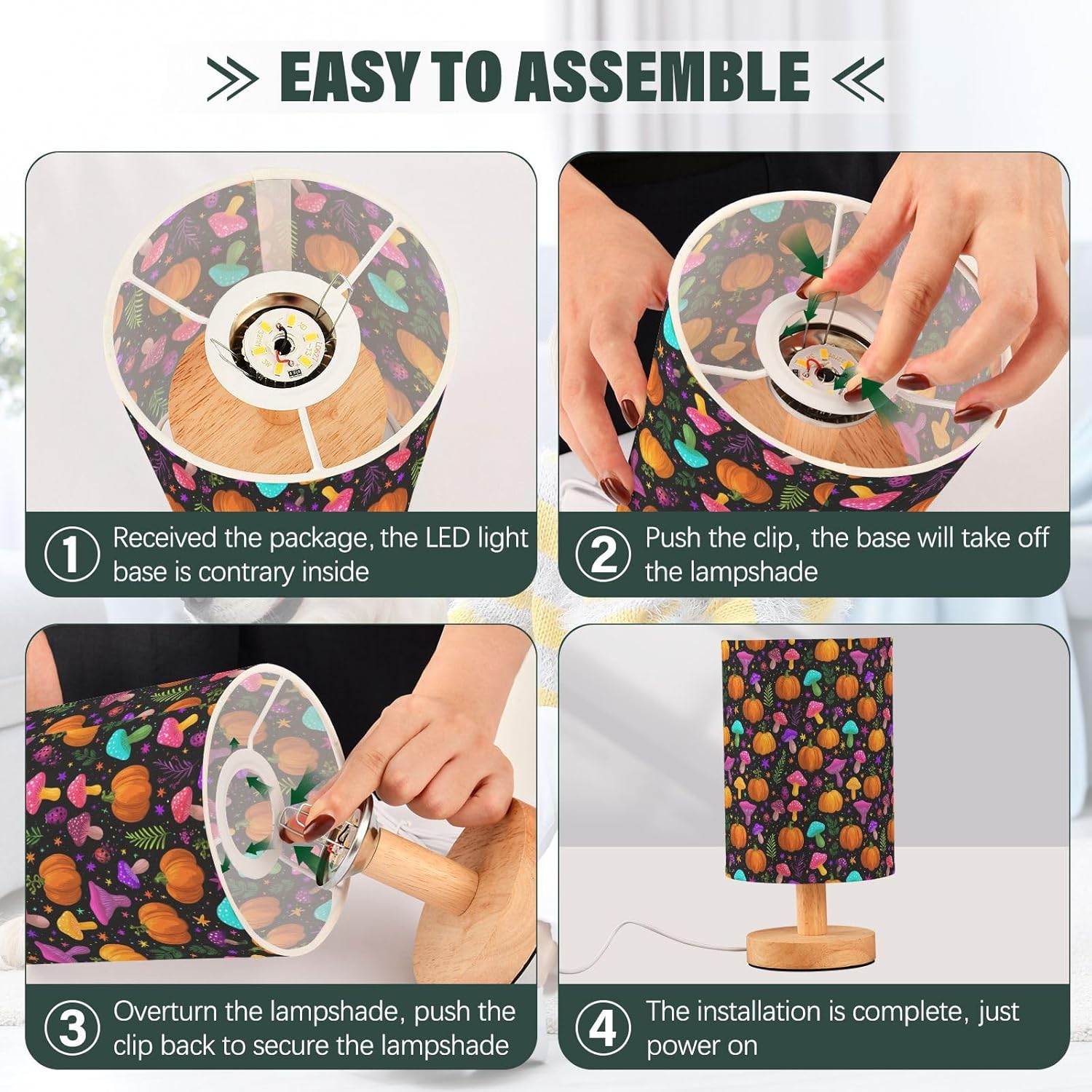 EASY TO ASSEMBLE

1 Received the package, the LED light base is contrary inside

2 Push the clip, the base will take off the lampshade

3 Overturn the lampshade, push the clip back to secure the lampshade

4 The installation is complete, just power on