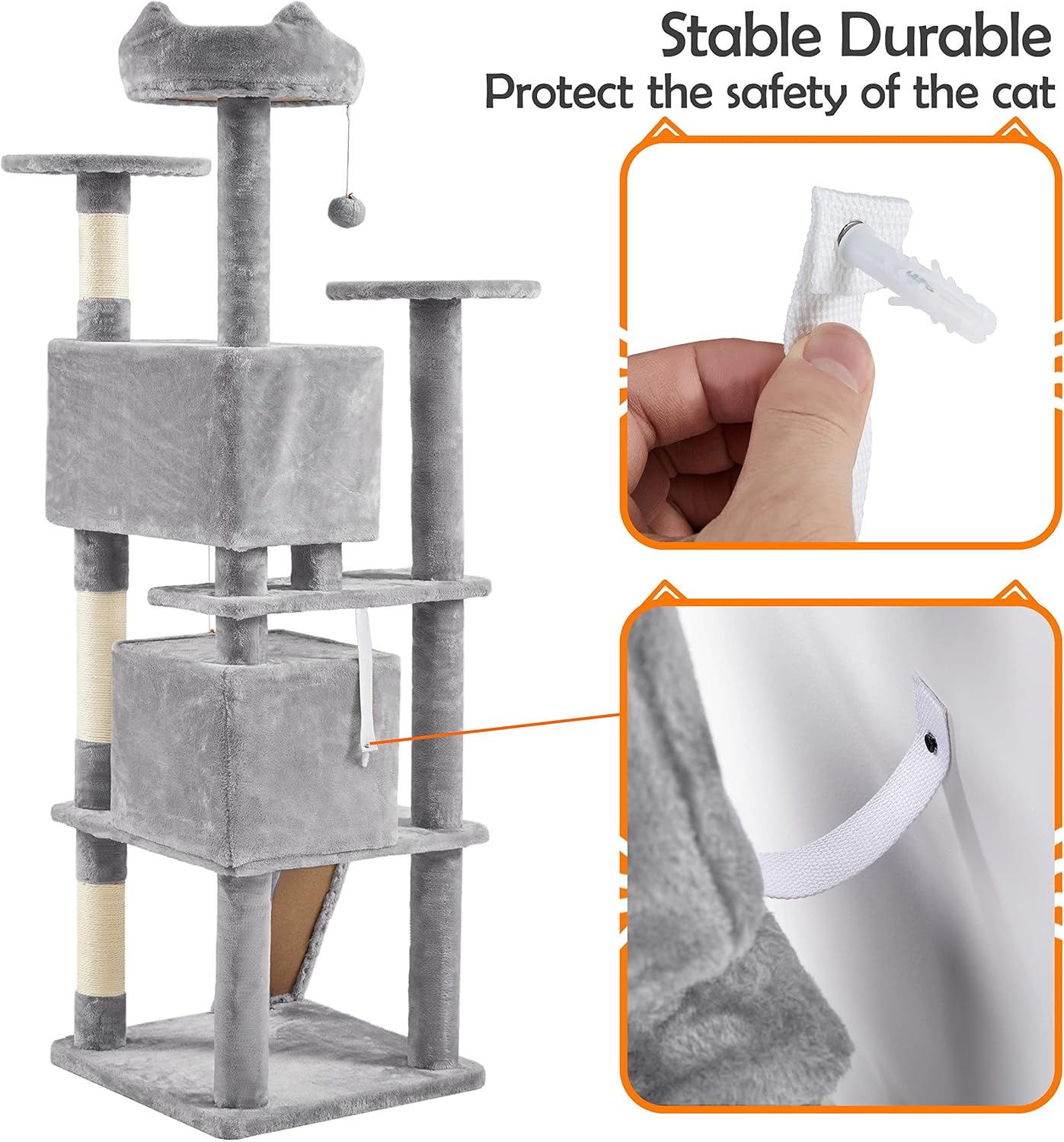 Stable Durable
Protect the safety of the cat