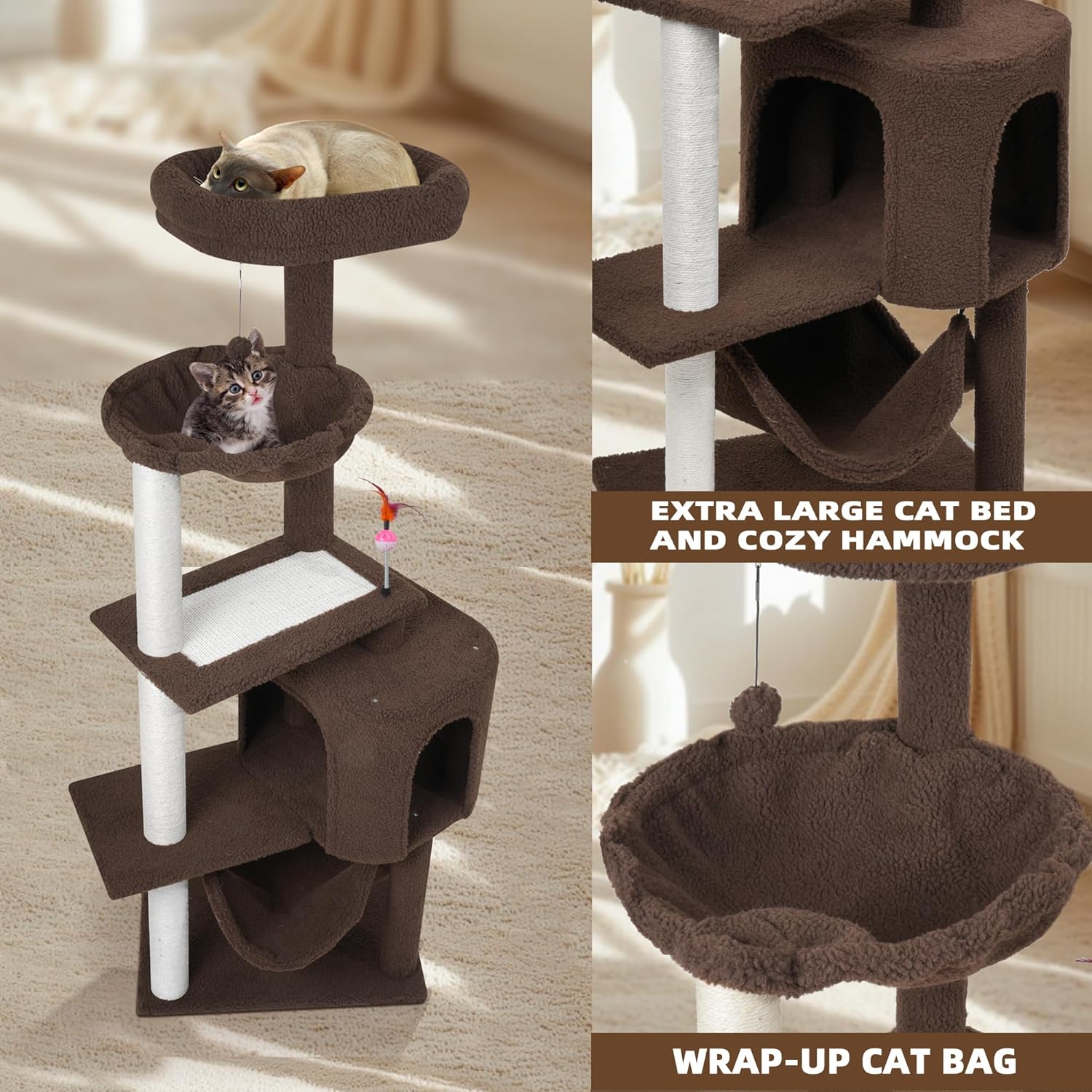 EXTRA LARGE CAT BED AND COZY HAMMOCK

WRAP-UP CAT BAG