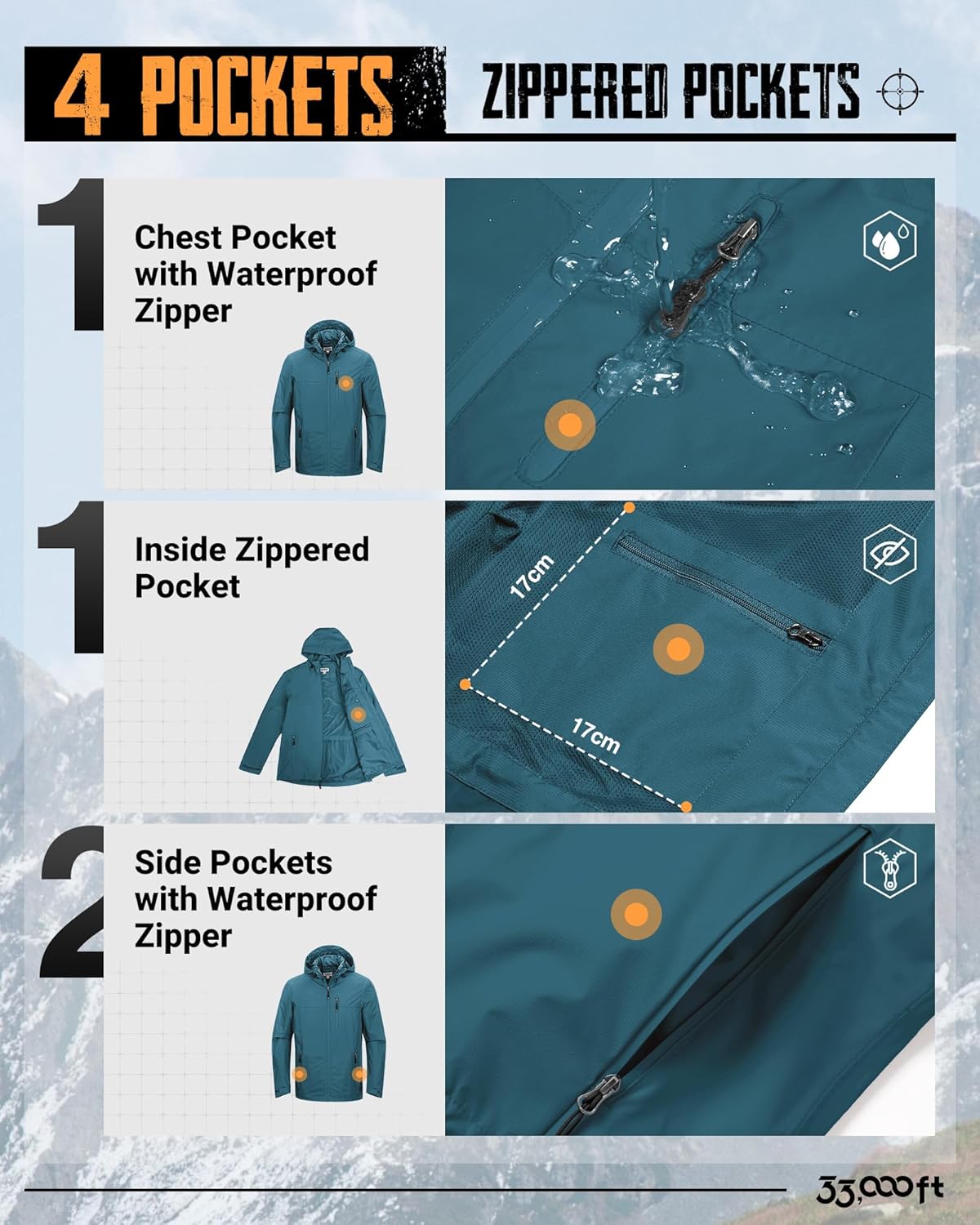 4 POCKETS

ZIPPERED POCKETS

1

Chest Pocket with Waterproof Zipper

1

Inside Zippered Pocket

17cm

17cm

2

Side Pockets with Waterproof Zipper

33,000ft