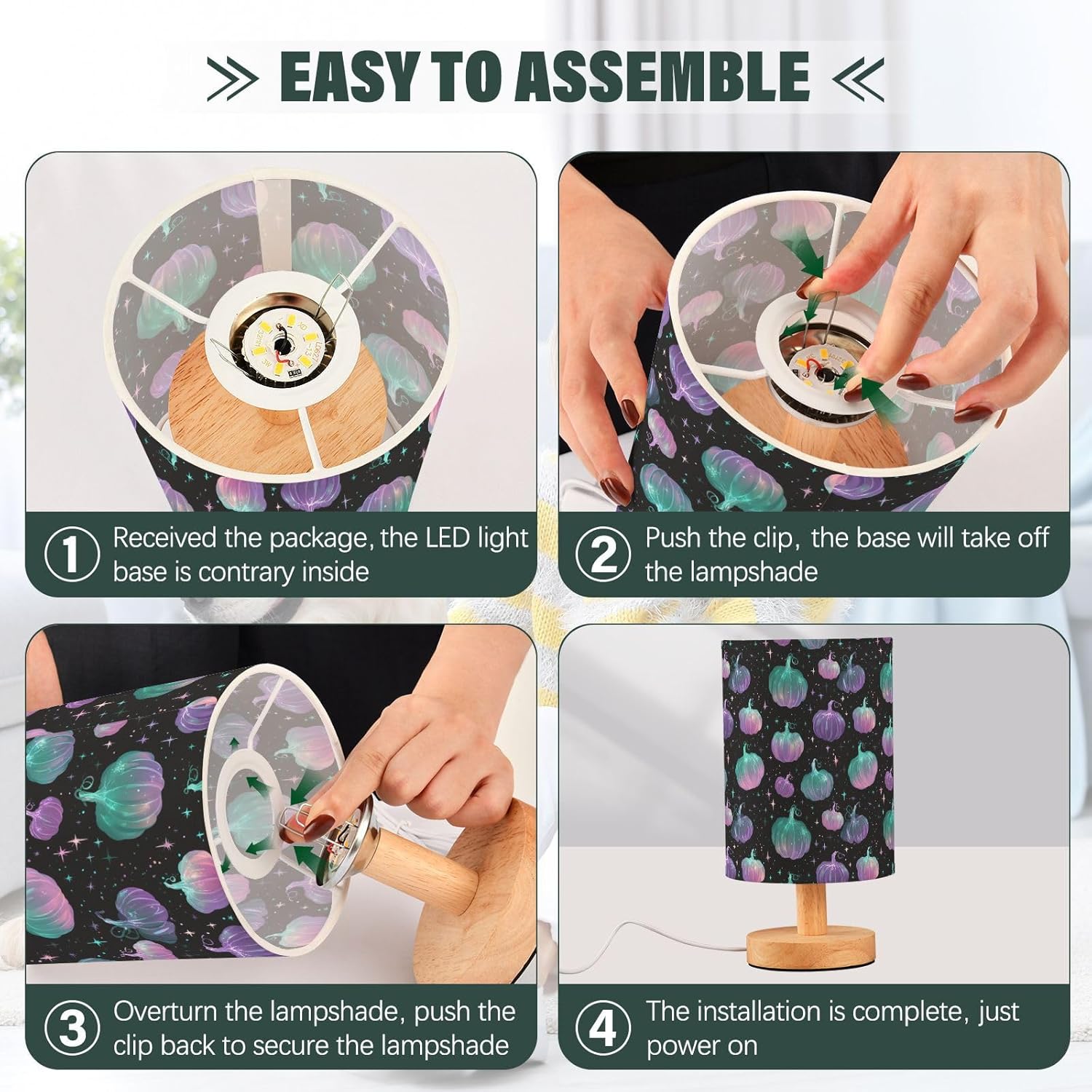 EASY TO ASSEMBLE

① Received the package, the LED light base is contrary inside

② Push the clip, the base will take off the lampshade

③ Overturn the lampshade, push the clip back to secure the lampshade

④ The installation is complete, just power on