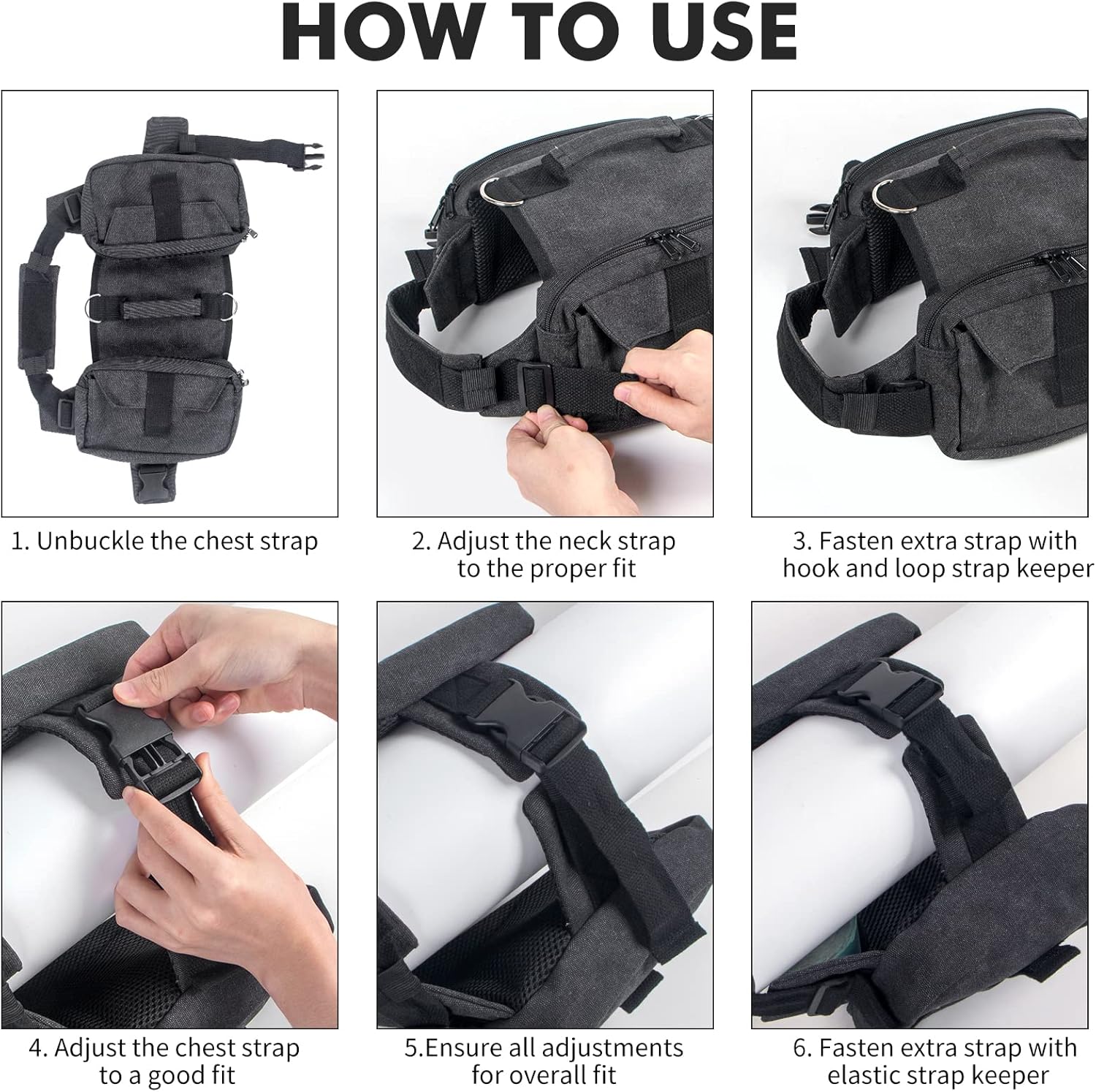 HOW TO USE

1. Unbuckle the chest strap

2. Adjust the neck strap to the proper fit

3. Fasten extra strap with hook and loop strap keeper

4. Adjust the chest strap to a good fit

5.Ensure all adjustments for overall fit

6. Fasten extra strap with elastic strap keeper