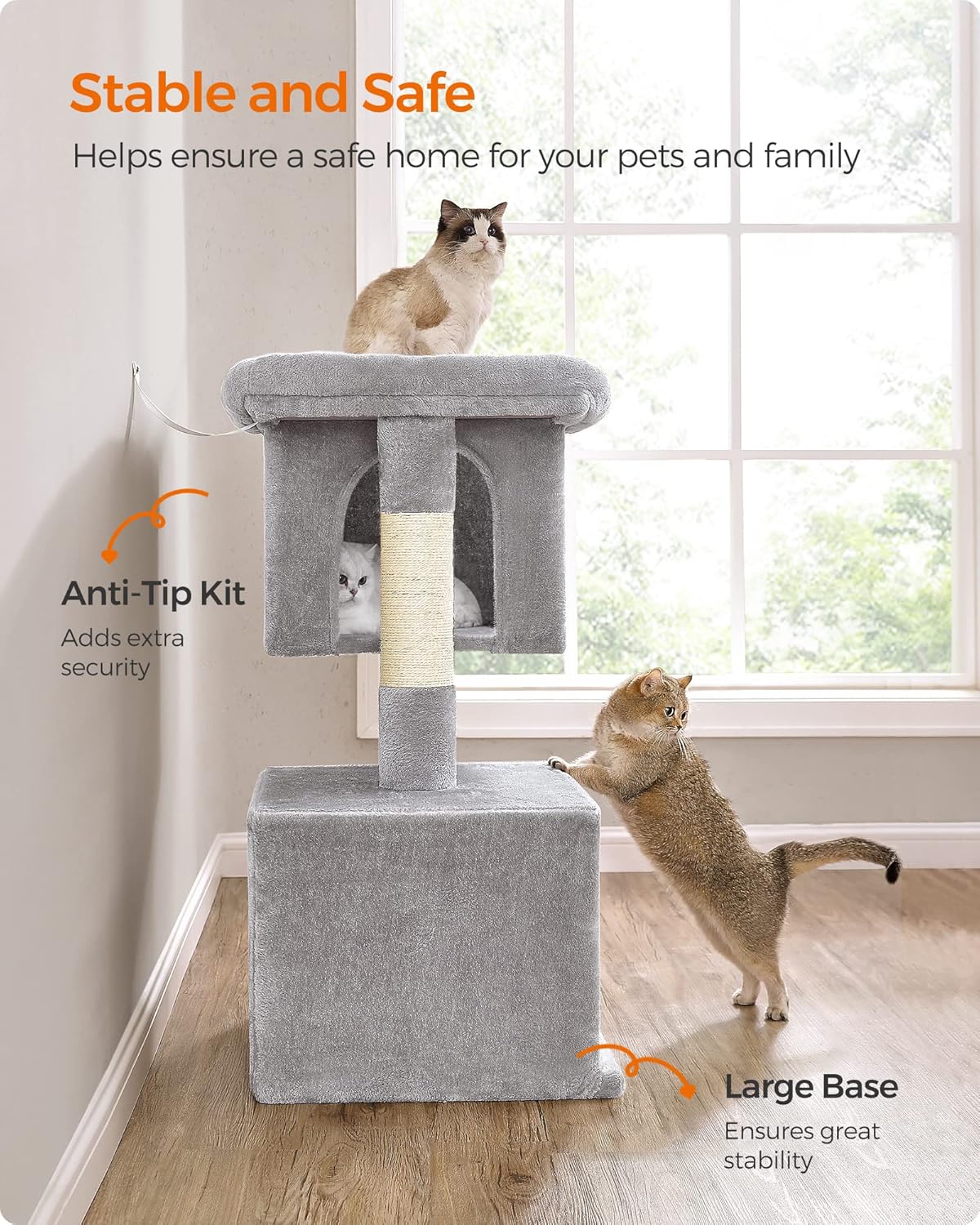 Stable and Safe

Helps ensure a safe home for your pets and family

Anti-Tip Kit

Adds extra security

Large Base

Ensures great stability