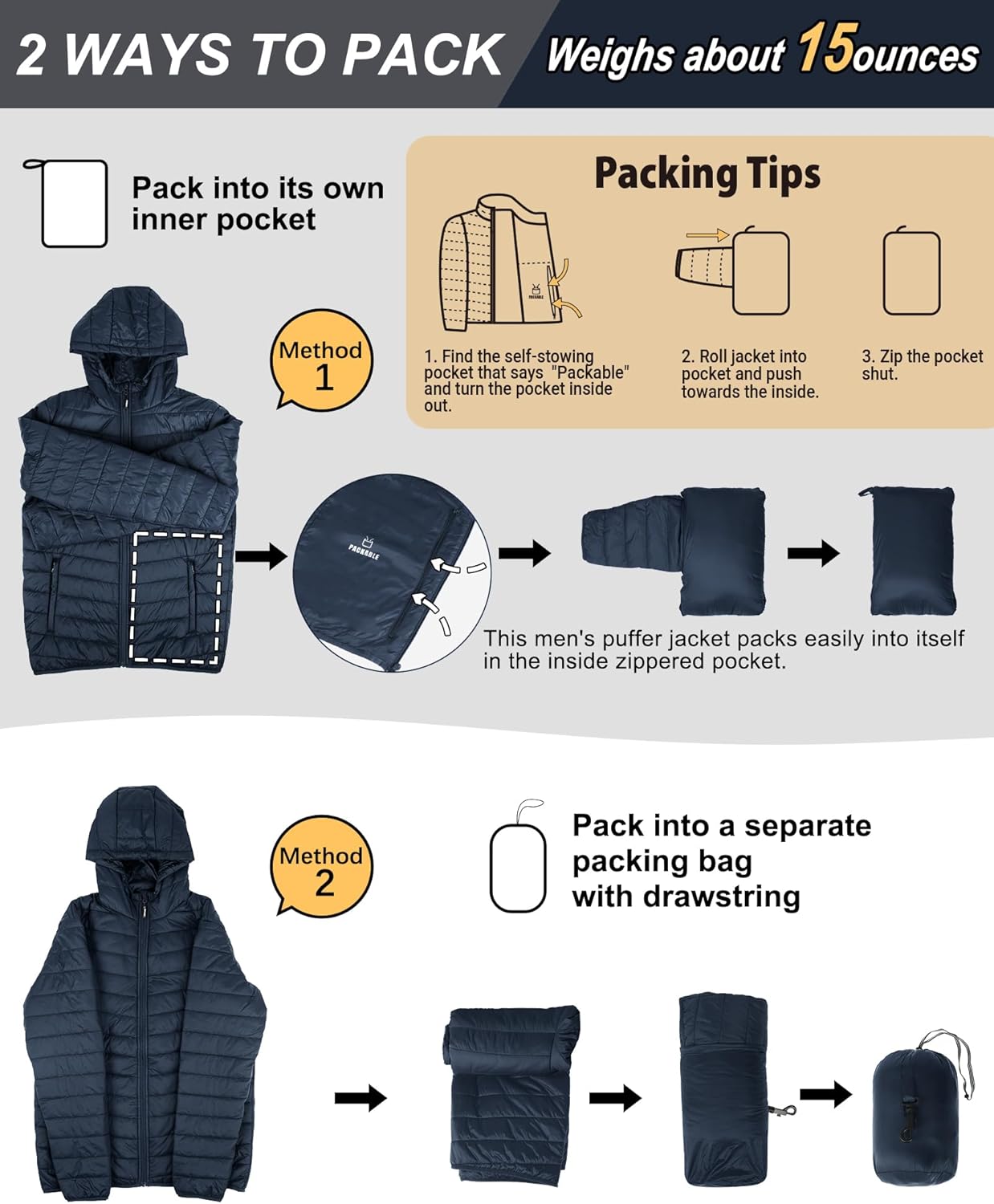 2 WAYS TO PACK

Weighs about 15ounces

Pack into its own inner pocket

Packing Tips

PACKABLE

1. Find the self-stowing pocket that says "Packable" and turn the pocket inside out.

2. Roll jacket into pocket and push towards the inside.

3. Zip the pocket shut.

Method 1

PACKABLE

This men's puffer jacket packs easily into itself in the inside zippered pocket.

Method 2

Pack into a separate packing bag with drawstring