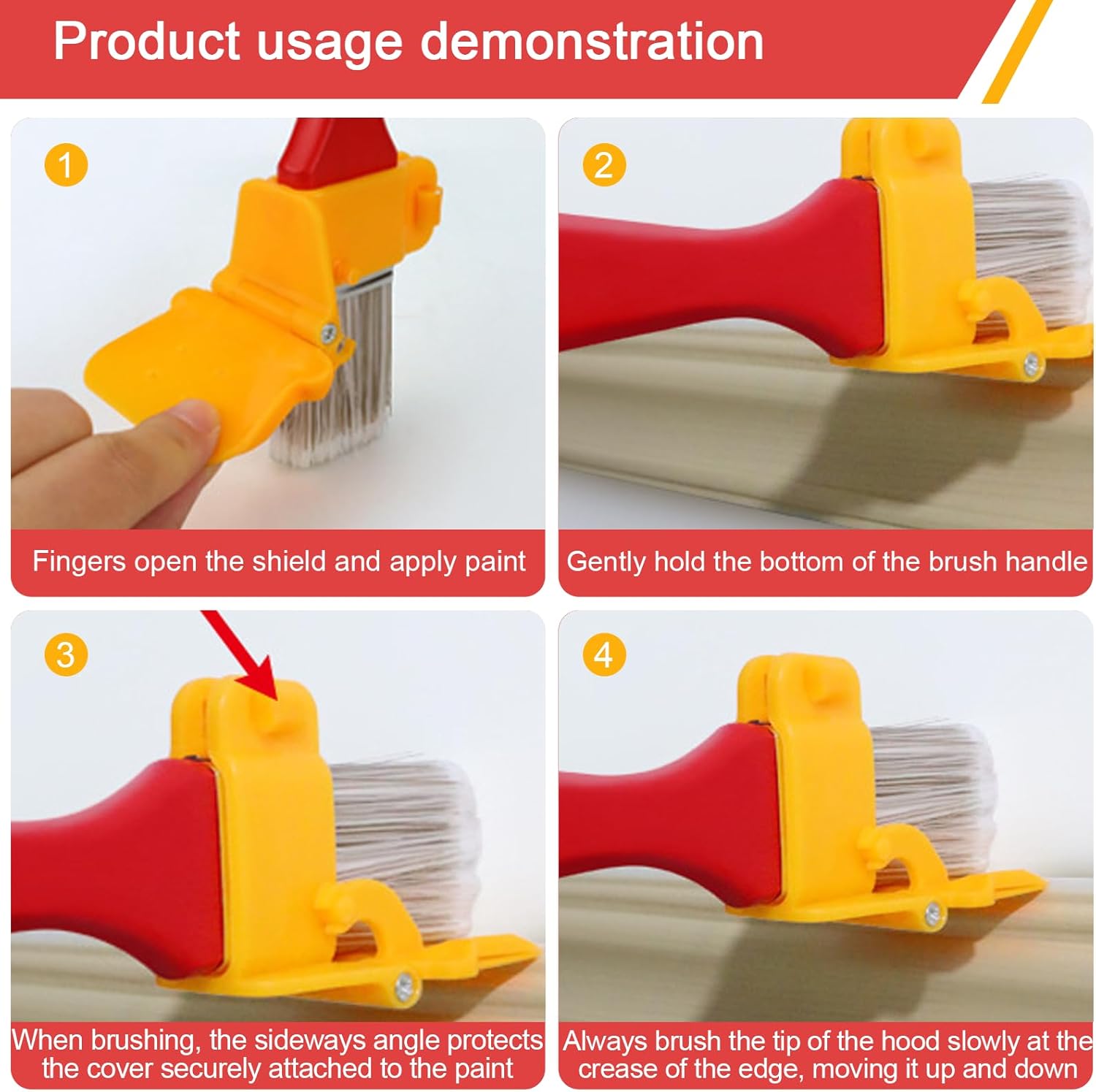 Product usage demonstration

1

Fingers open the shield and apply paint

2

Gently hold the bottom of the brush handle

3

When brushing, the sideways angle protects the cover securely attached to the paint

4

Always brush the tip of the hood slowly at the crease of the edge, moving it up and down