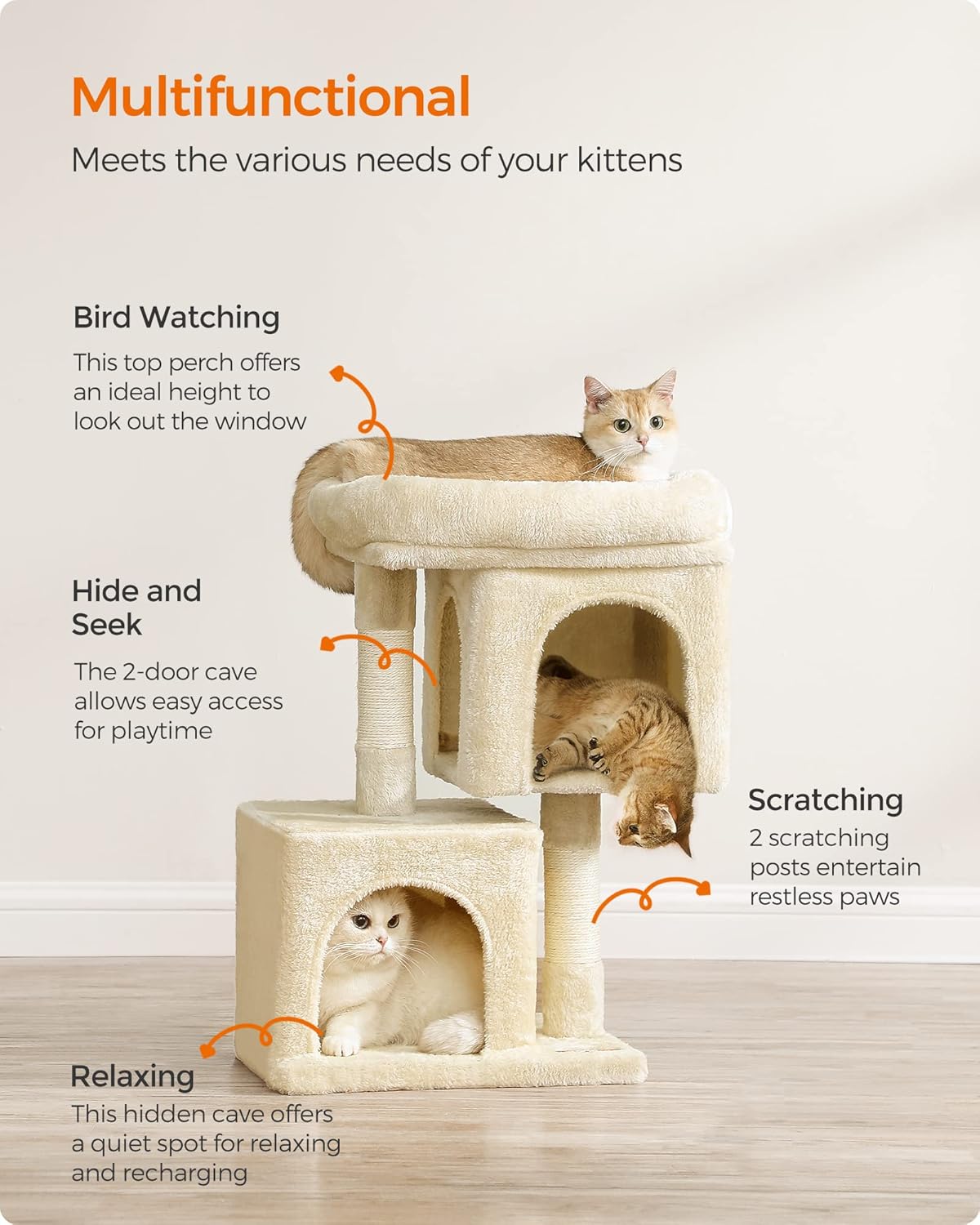 Multifunctional

Meets the various needs of your kittens

Bird Watching

This top perch offers an ideal height to look out the window

Hide and Seek

The 2-door cave allows easy access for playtime

Scratching

2 scratching posts entertain restless paws

Relaxing

This hidden cave offers a quiet spot for relaxing and recharging