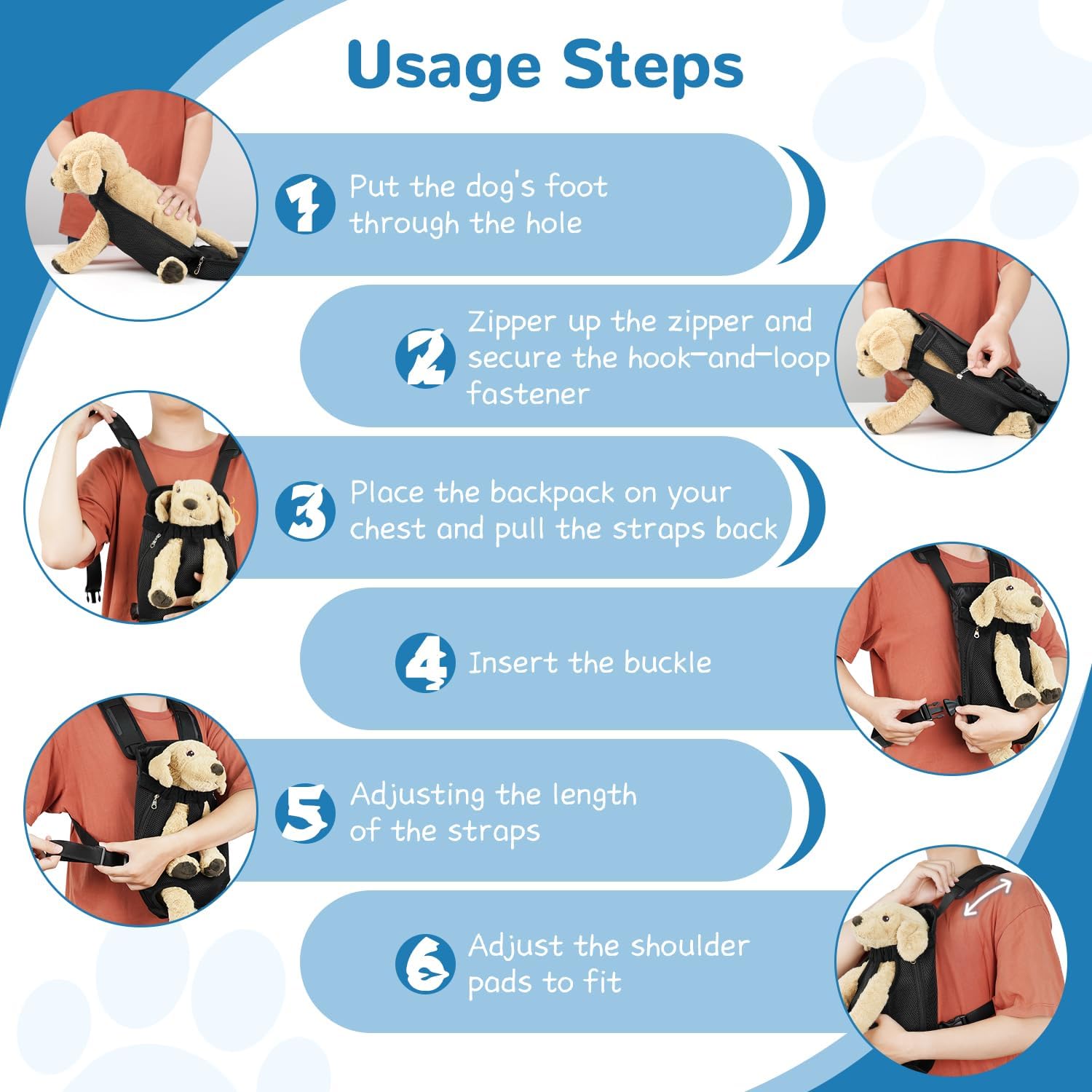 Usage Steps

1 Put the dog's foot through the hole

2 Zipper up the zipper and secure the hook-and-loop fastener

3 Place the backpack on your chest and pull the straps back

4 Insert the buckle

5 Adjusting the length of the straps

6 Adjust the shoulder pads to fit