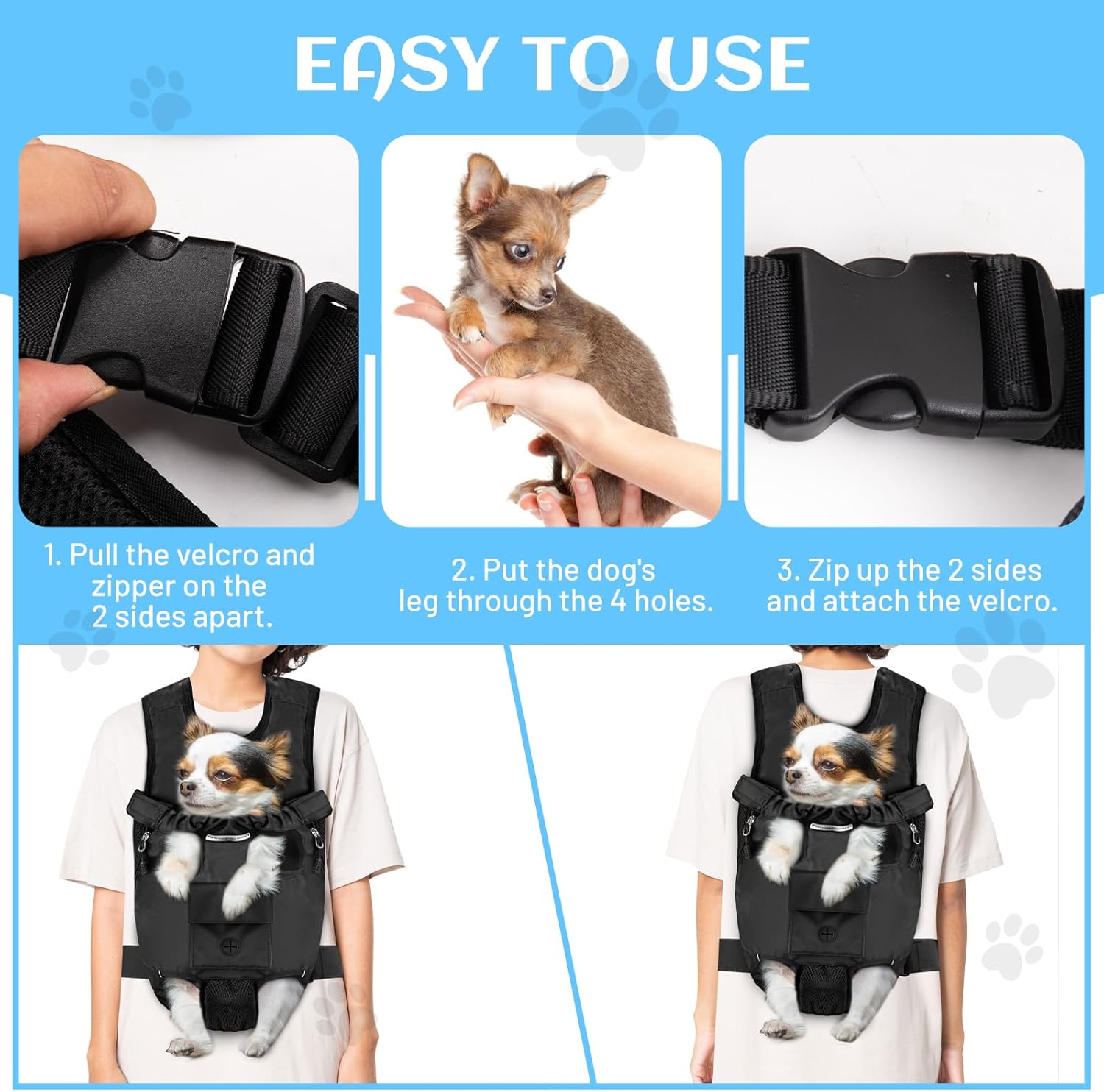 EASY TO USE

1. Pull the velcro and zipper on the 2 sides apart.

2. Put the dog's leg through the 4 holes.

3. Zip up the 2 sides and attach the velcro.