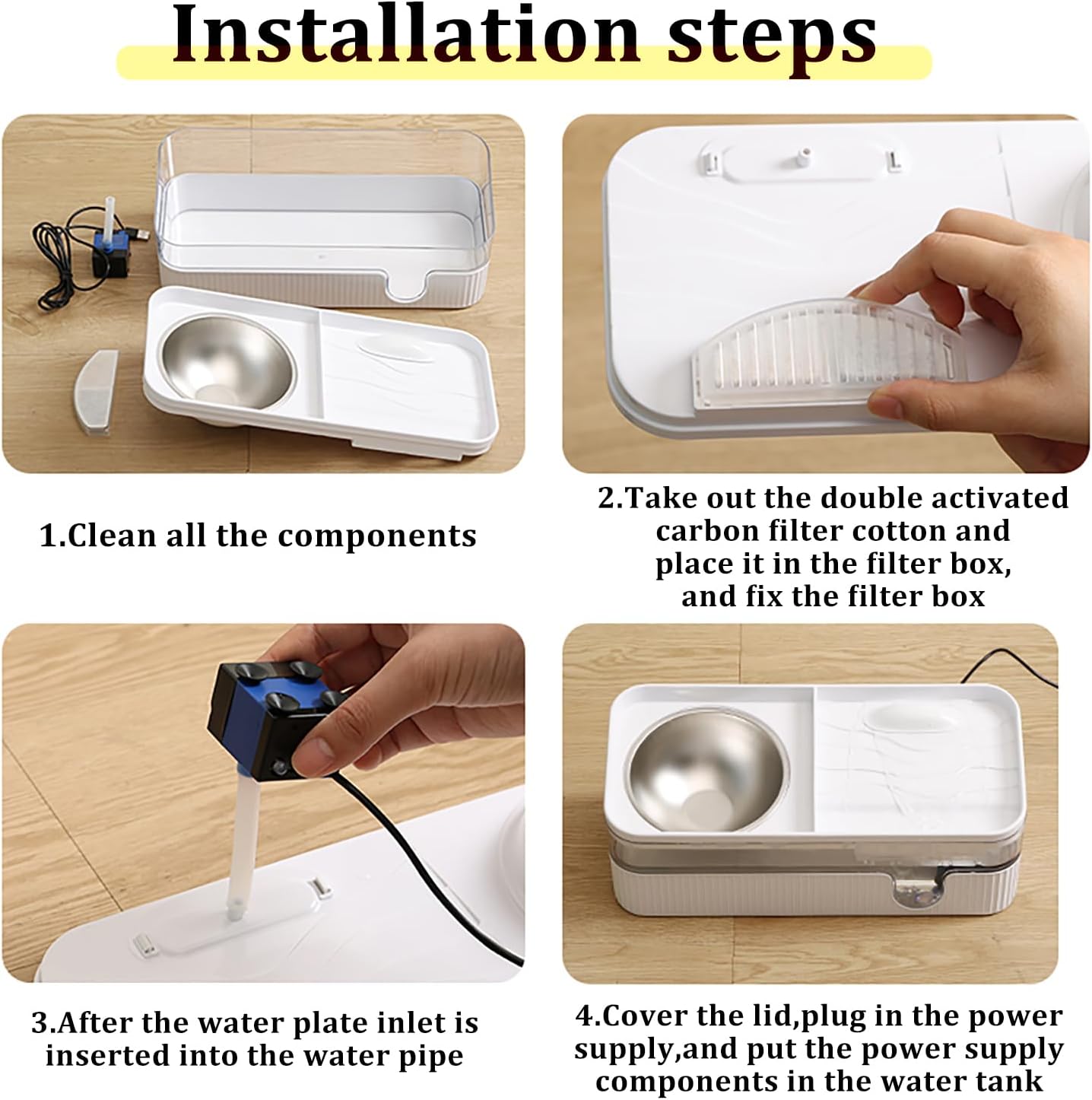 Installation steps

1.Clean all the components

2.Take out the double activated carbon filter cotton and place it in the filter box, and fix the filter box

3.After the water plate inlet is inserted into the water pipe

4.Cover the lid,plug in the power supply,and put the power supply components in the water tank