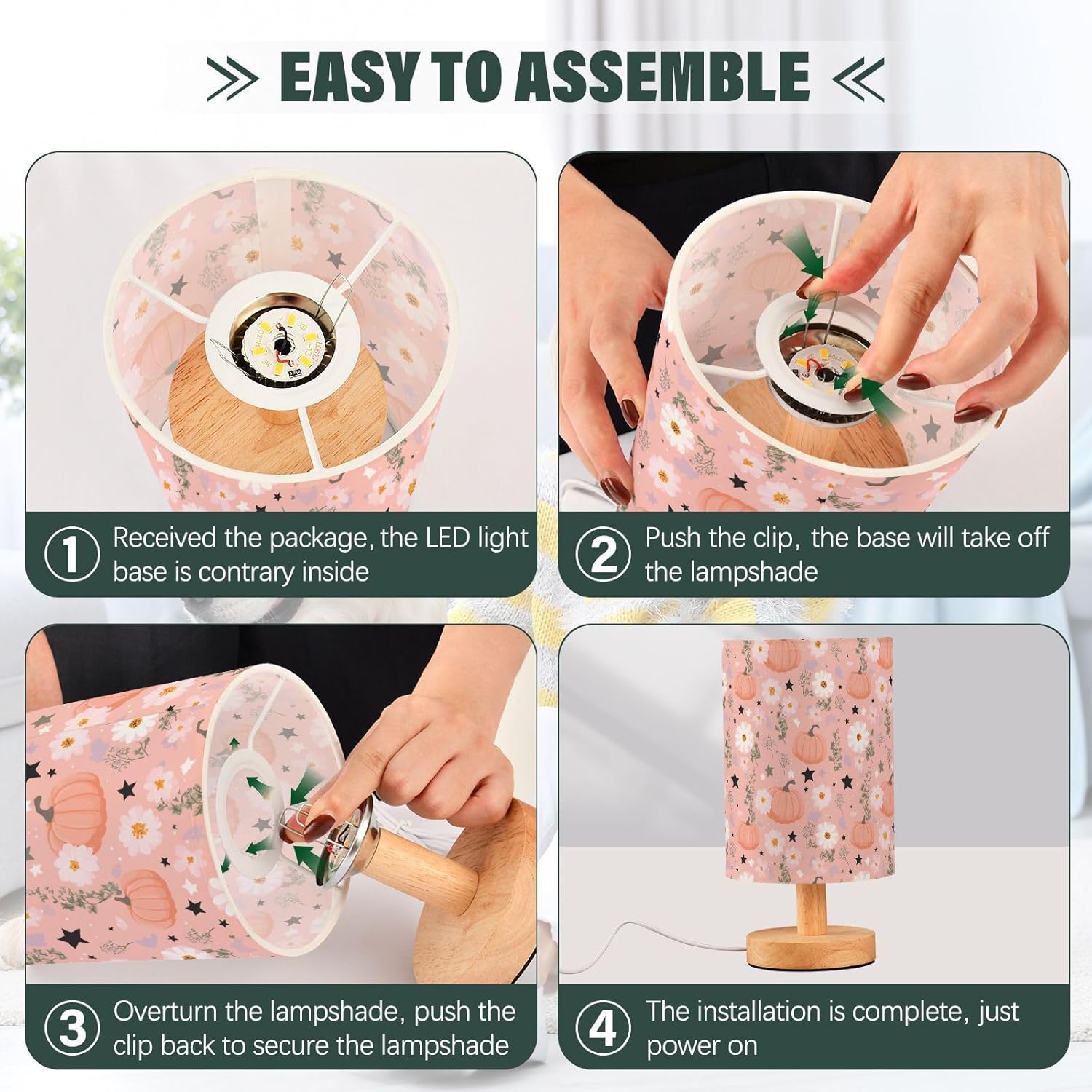 EASY TO ASSEMBLE

1 Received the package, the LED light base is contrary inside

2 Push the clip, the base will take off the lampshade

3 Overturn the lampshade, push the clip back to secure the lampshade

4 The installation is complete, just power on