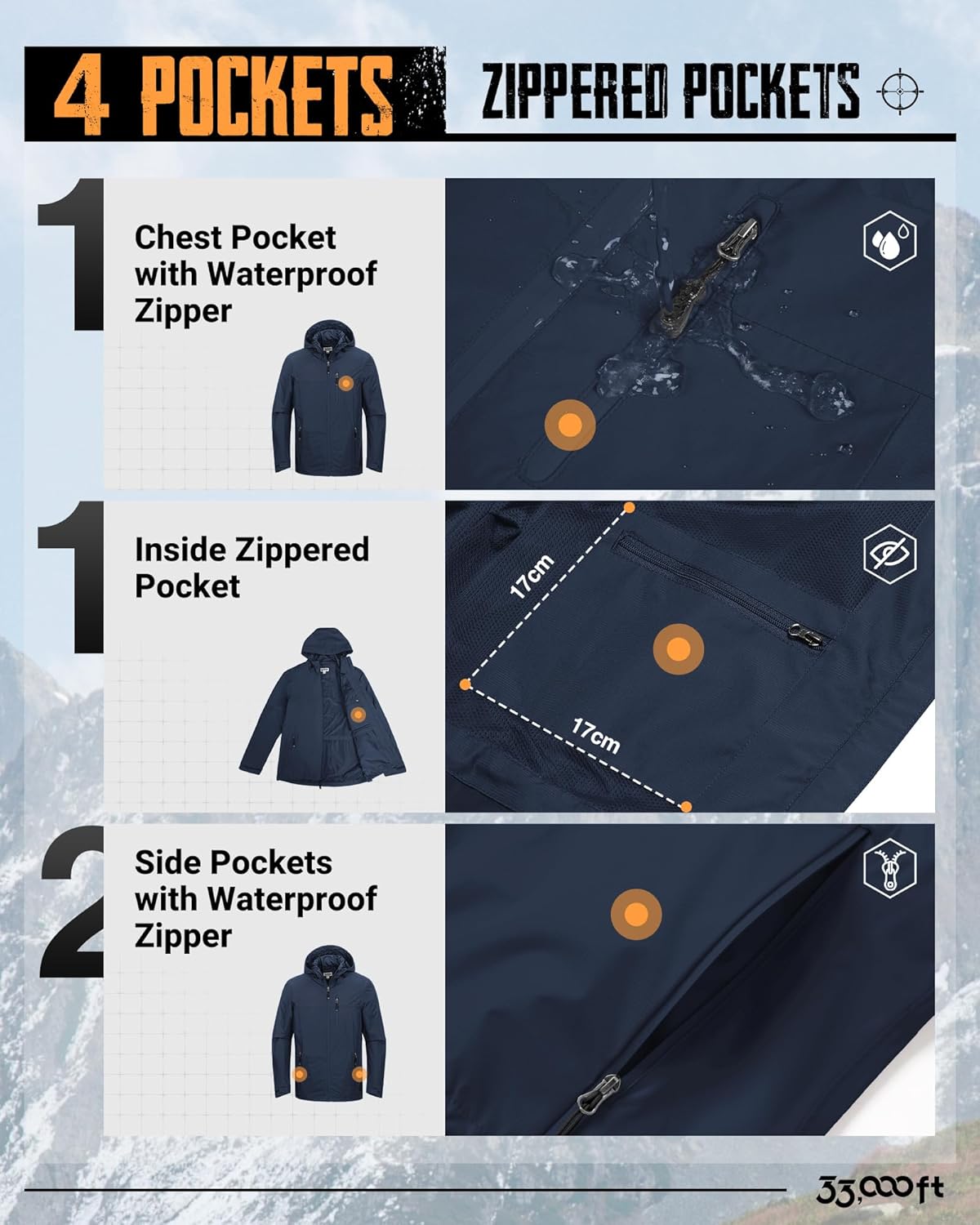 4 POCKETS ZIPPERED POCKETS

1
Chest Pocket with Waterproof Zipper

1
Inside Zippered Pocket

17cm
17cm

2
Side Pockets with Waterproof Zipper

33,000ft