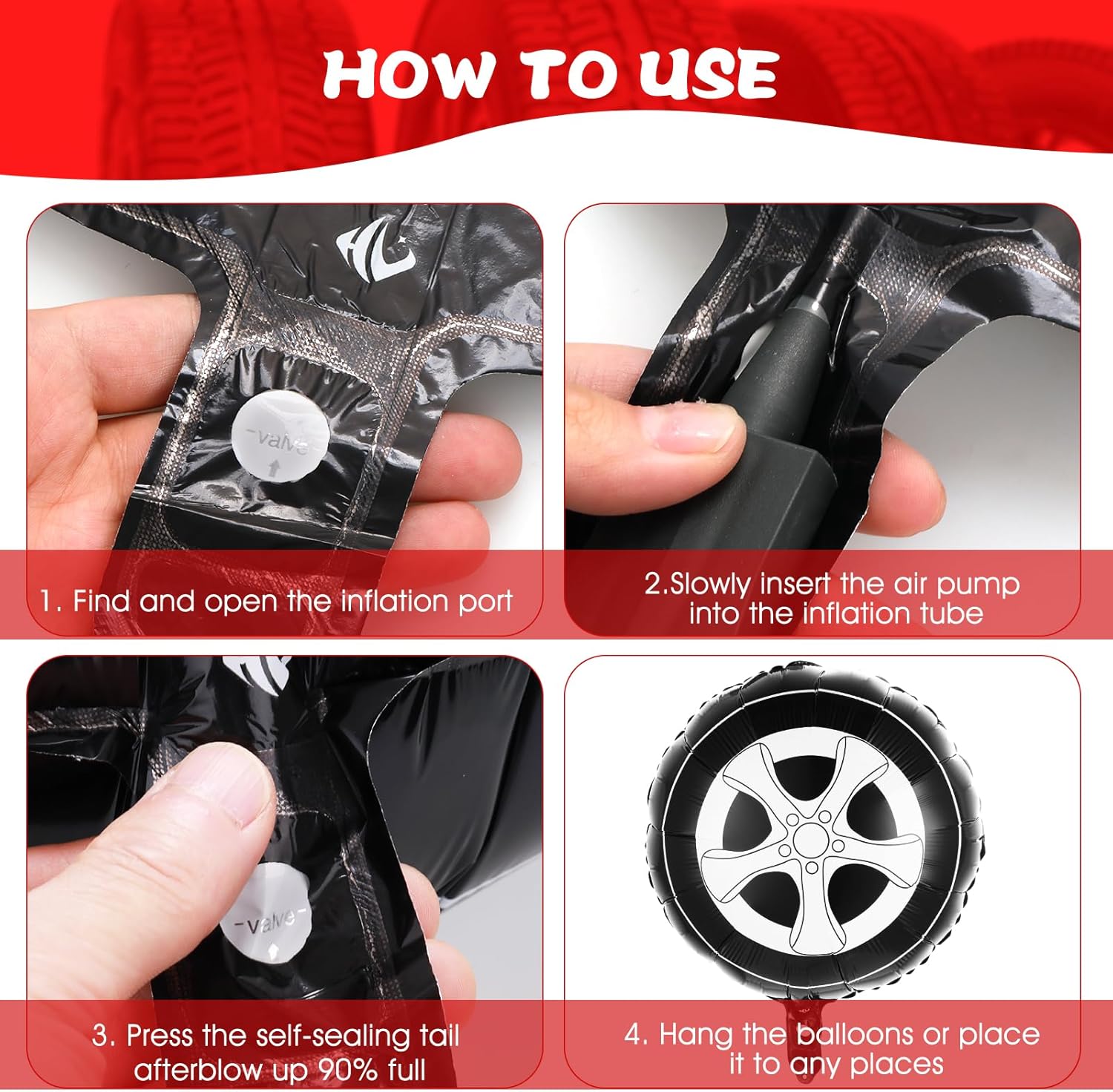 HOW TO USE

-valve-

1. Find and open the inflation port

2.Slowly insert the air pump into the inflation tube

-valve-

3. Press the self-sealing tail afterblow up 90% full

4. Hang the balloons or place it to any places