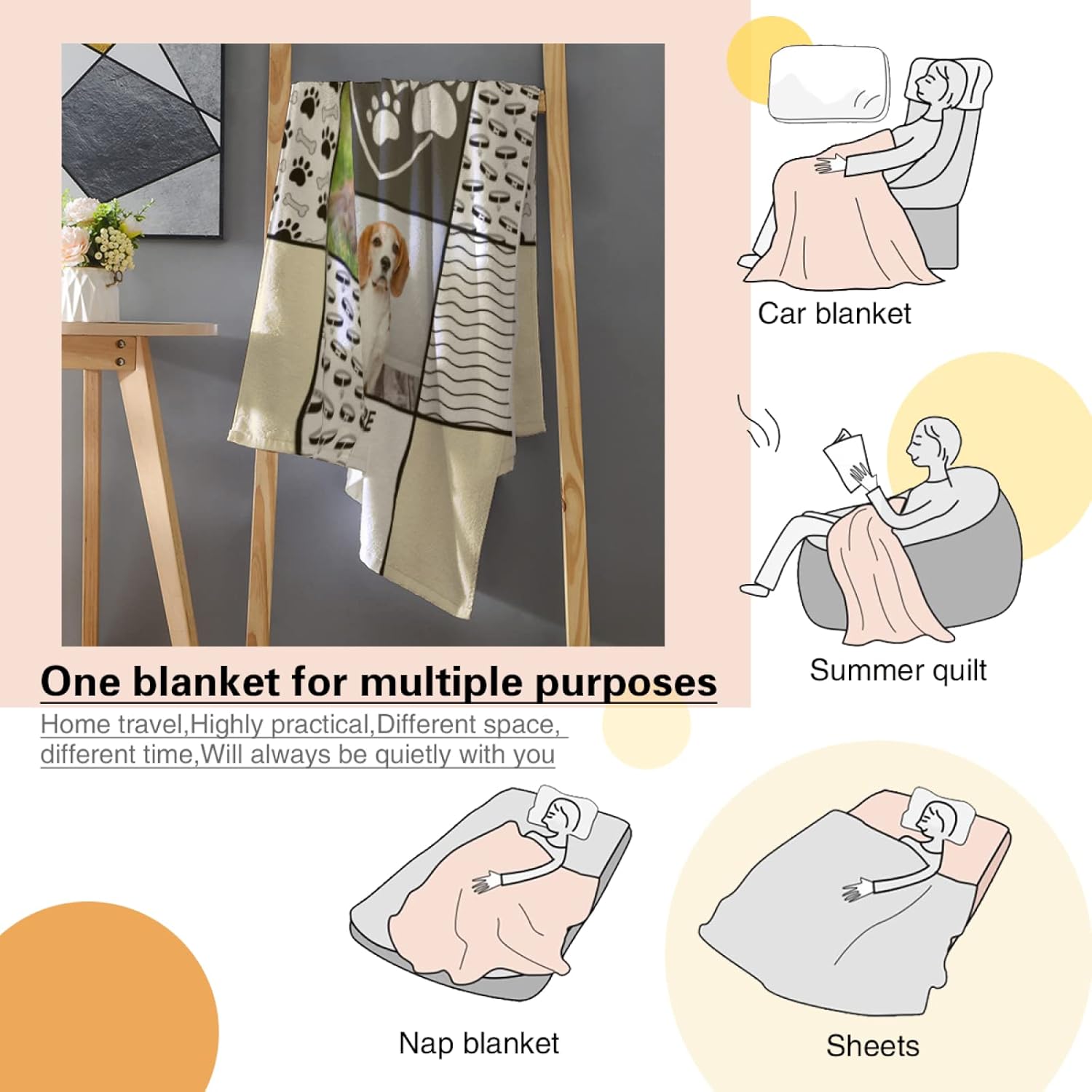 Car blanket

Summer quilt

One blanket for multiple purposes

Home travel,Highly practical,Different space, different time,Will always be quietly with you

Nap blanket

Sheets