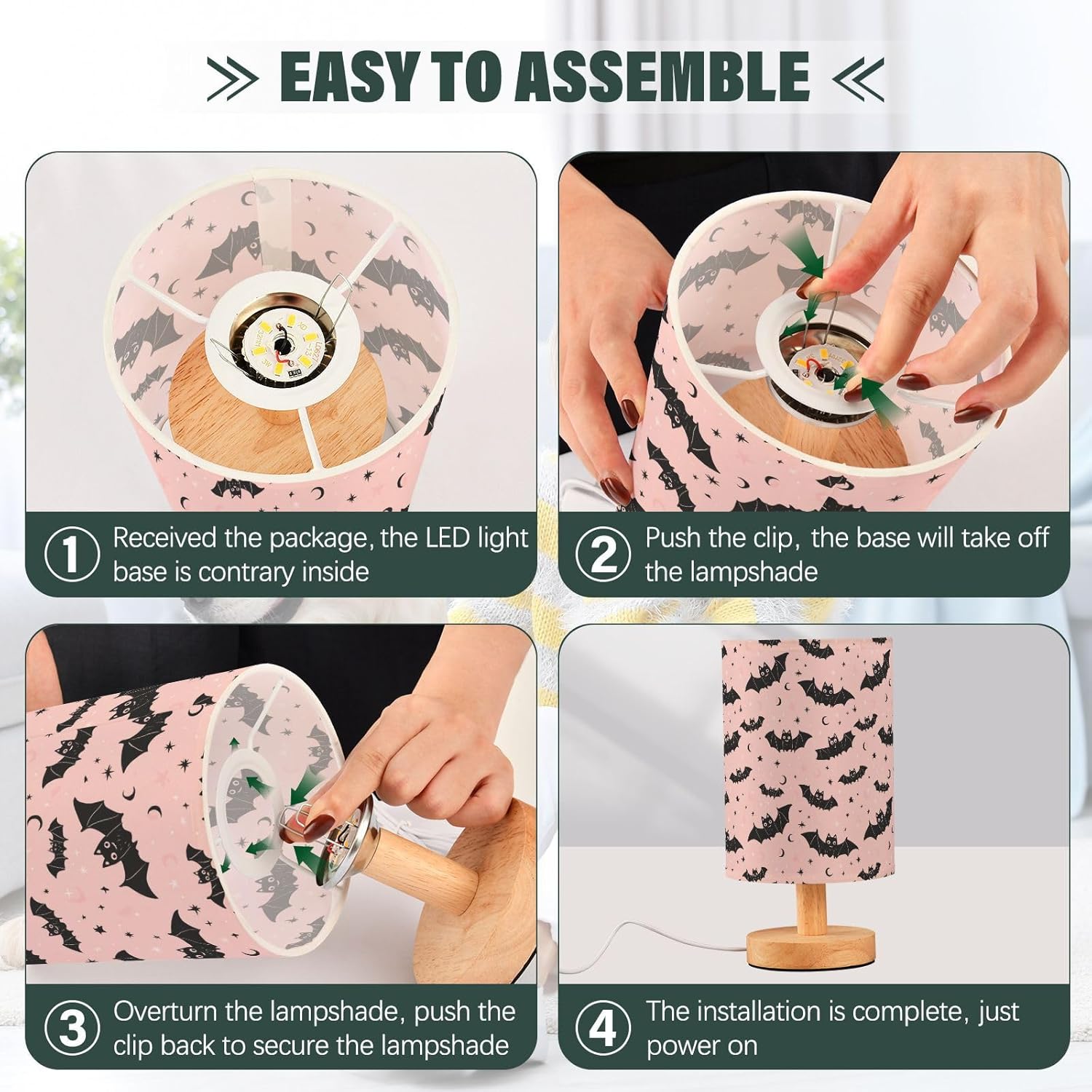 EASY TO ASSEMBLE

1 Received the package, the LED light base is contrary inside

2 Push the clip, the base will take off the lampshade

3 Overturn the lampshade, push the clip back to secure the lampshade

4 The installation is complete, just power on