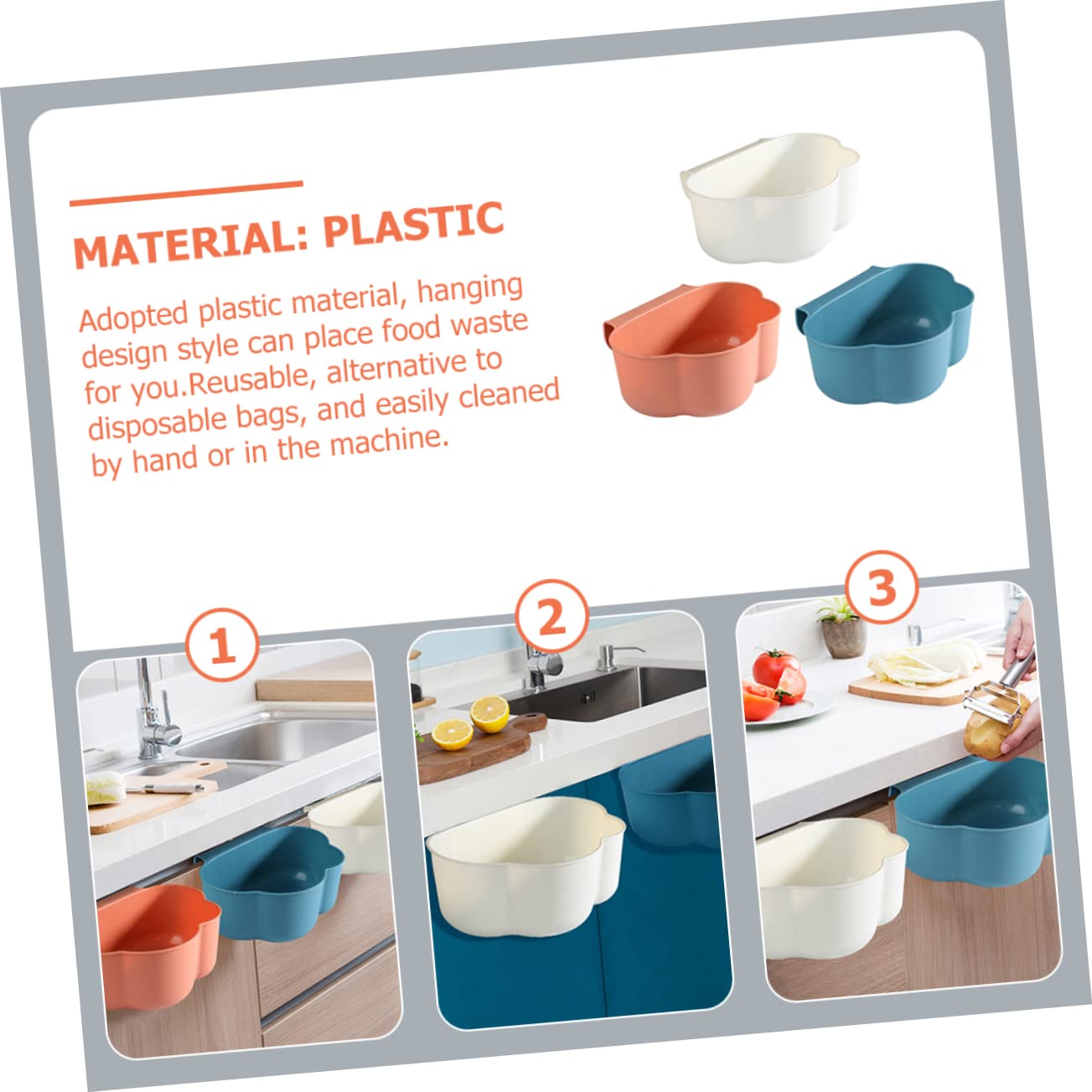 MATERIAL: PLASTIC

Adopted plastic material, hanging design style can place food waste for you.Reusable, alternative to disposable bags, and easily cleaned by hand or in the machine.

1

2

3