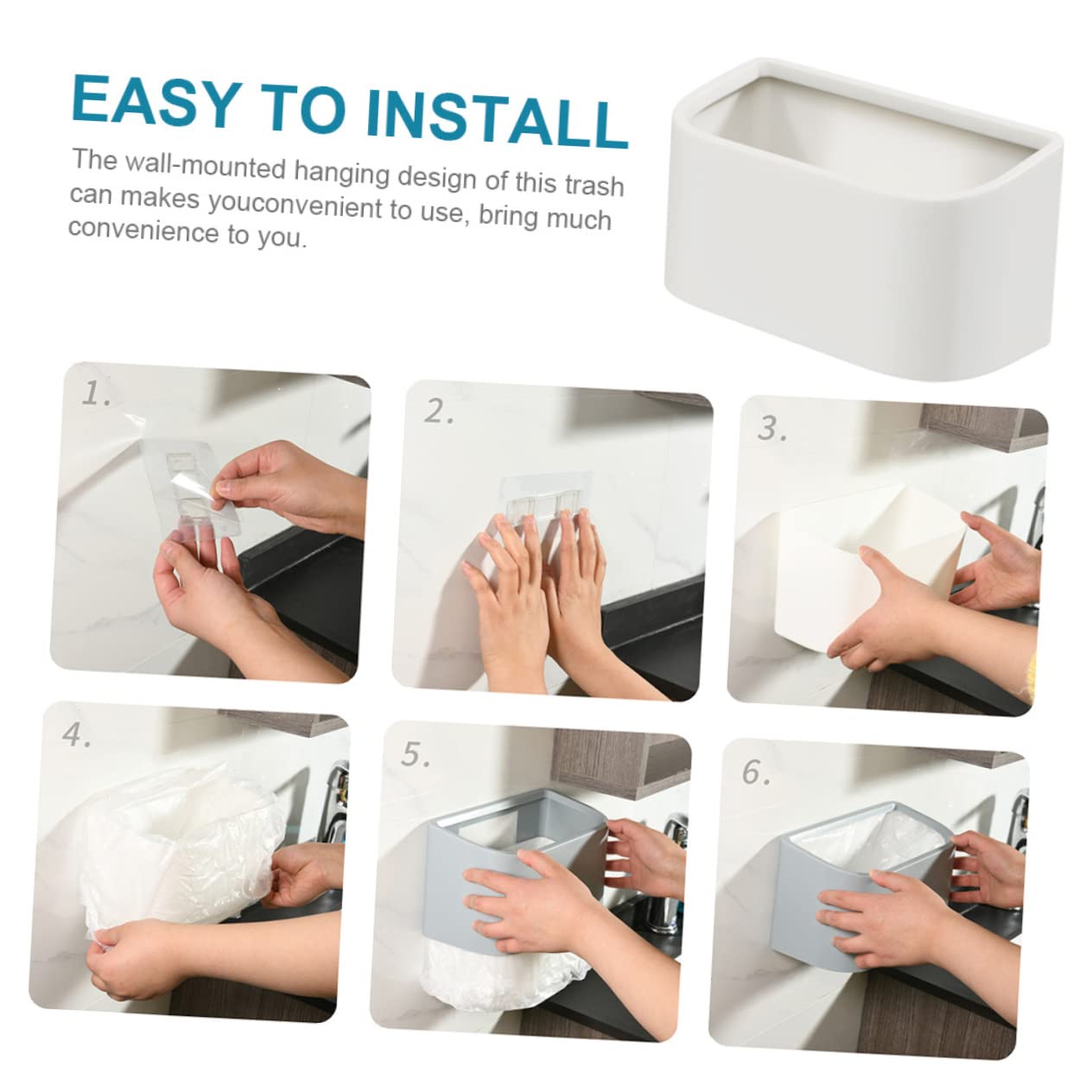 EASY TO INSTALL

The wall-mounted hanging design of this trash can makes youconvenient to use, bring much convenience to you.

1.

2.

3.

4.

5.

6.