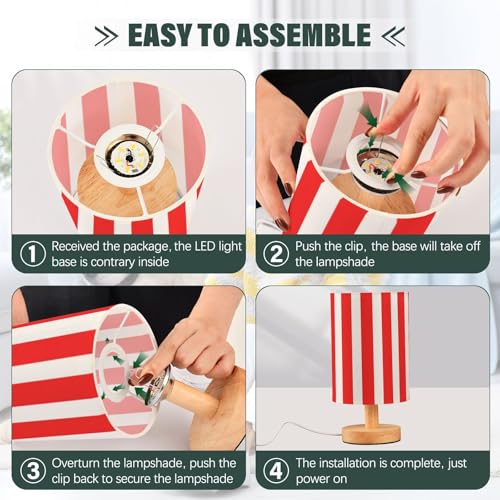 EASY TO ASSEMBLE

1 Received the package, the LED light base is contrary inside

2 Push the clip, the base will take off the lampshade

3 Overturn the lampshade, push the clip back to secure the lampshade

4 The installation is complete, just power on